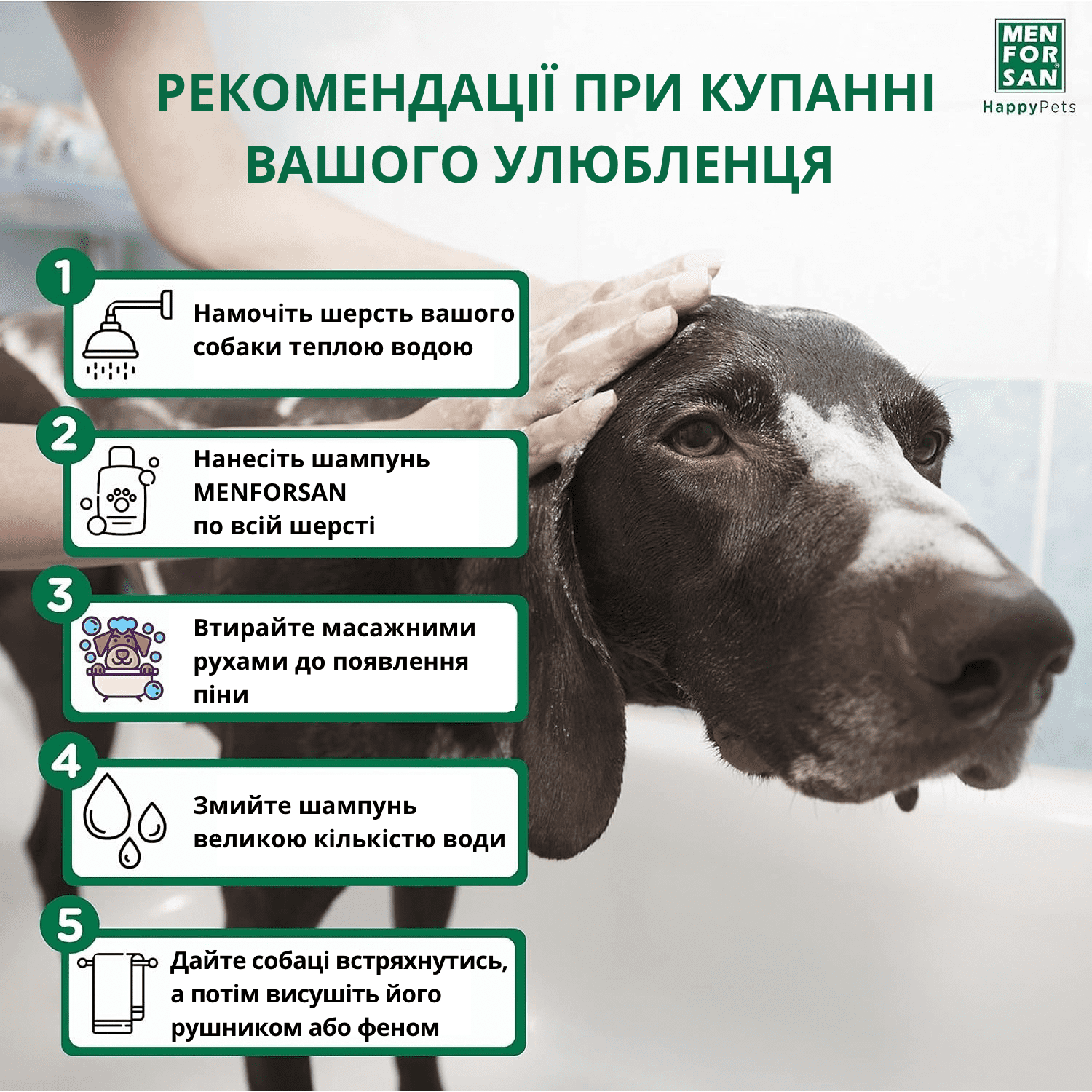 MEN FOR SAN
HappyPets

РЕКОМЕНДАЦІЇ ПРИ КУПАННІ ВАШОГО УЛЮБЛЕНЦЯ

1
Намочіть шерсть вашого собаки теплою водою

2
Нанесіть шампунь MENFORSAN по всій шерсті

3
Втирайте масажними рухами до появлення піни

4
Змийте шампунь великою кількістю води

5
Дайте собаці встряхнутись, а потім висушіть його рушником або феном